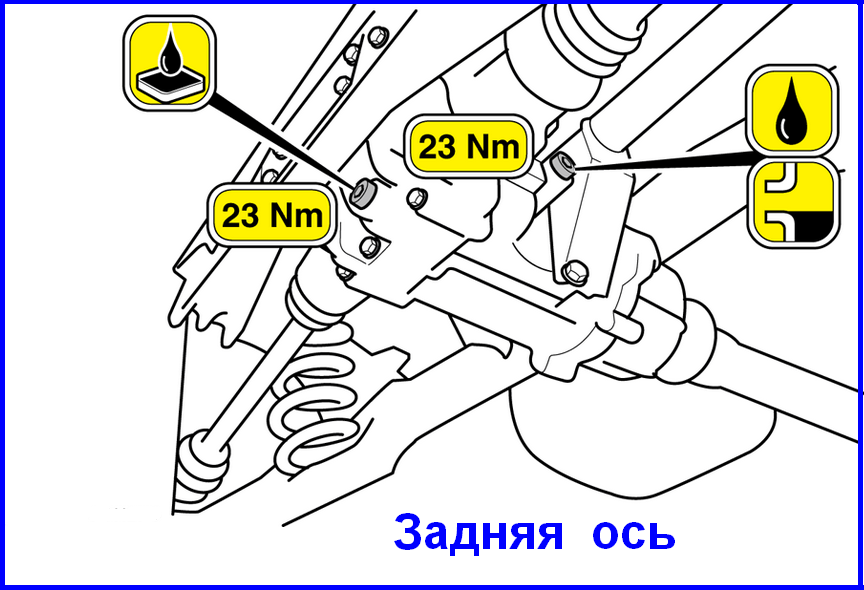 23 Nm

23 Nm

Задняя ось